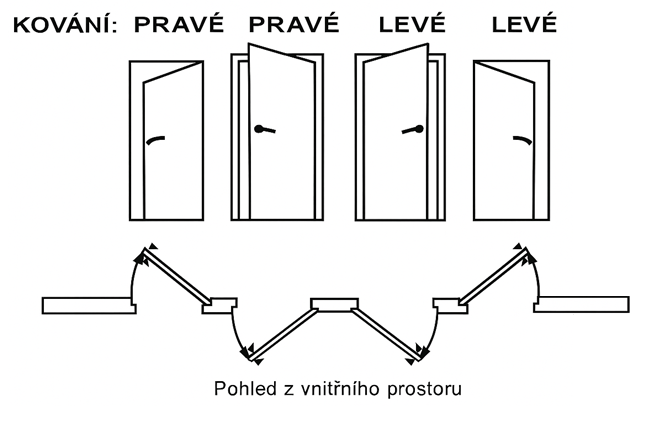 KOVÁNÍ: PRAVÉ PRAVÉ LEVÉ LEVÉ

Pohled z vnitřního prostoru